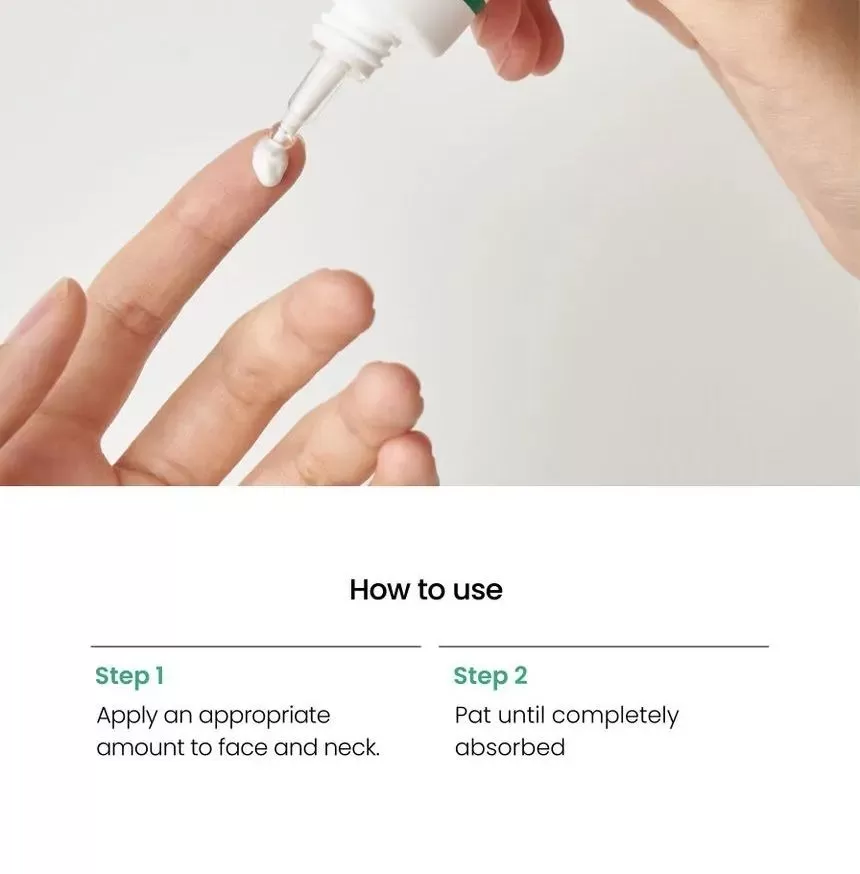 How to use

Step 1
Apply an appropriate amount to face and neck.

Step 2
Pat until completely absorbed