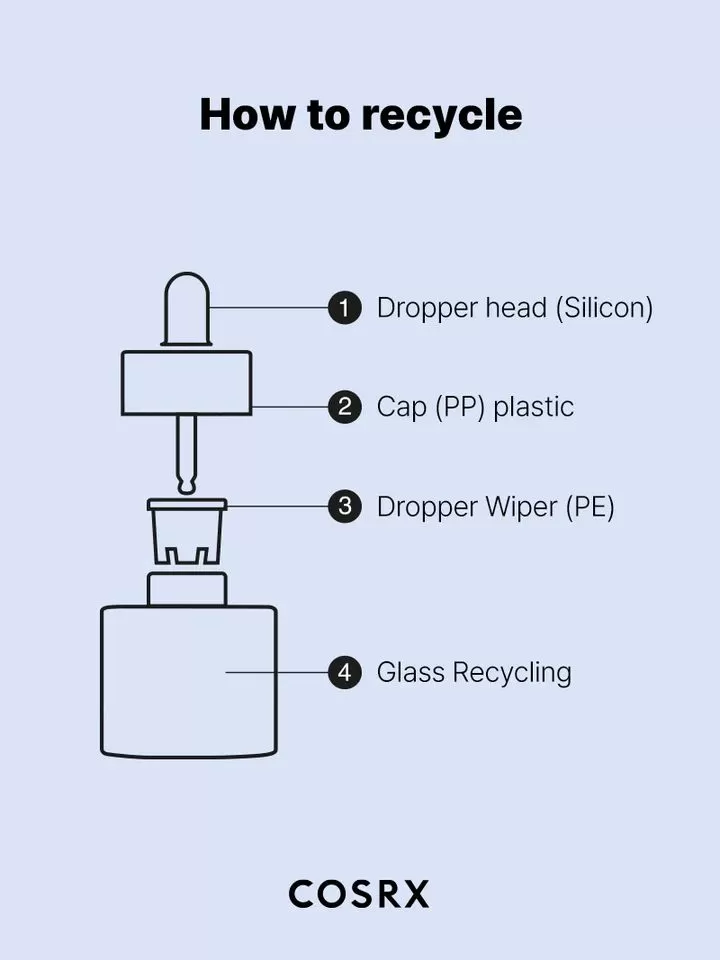 How to recycle

1 Dropper head (Silicon)

2 Cap (PP) plastic

3 Dropper Wiper (PE)

4 Glass Recycling

COSRX