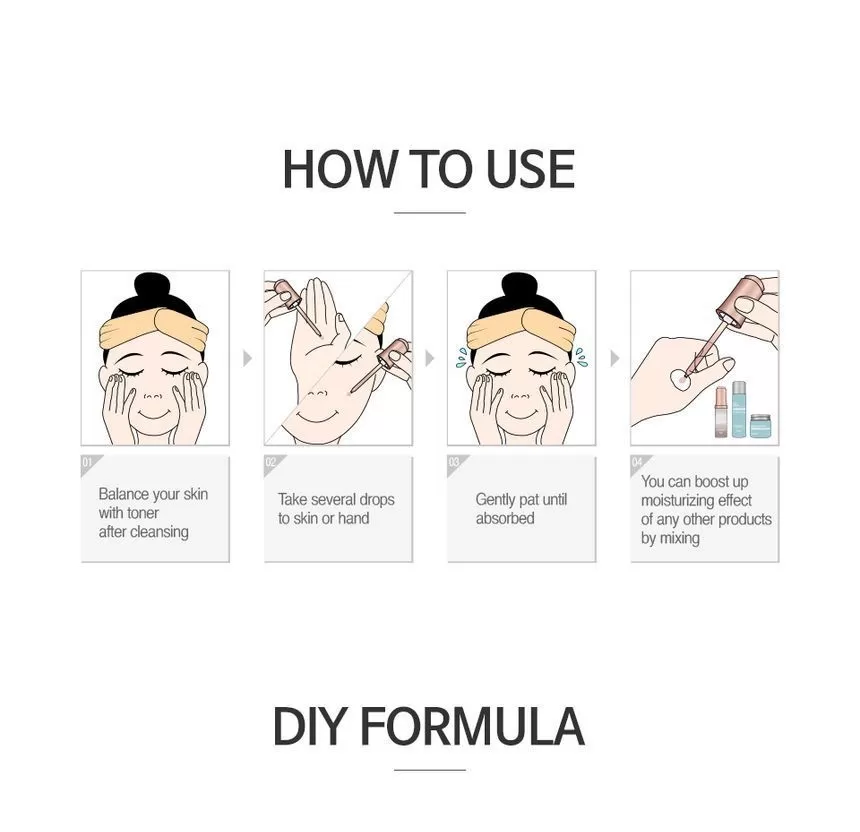 HOW TO USE

01

Balance your skin with toner after cleansing

02

Take several drops to skin or hand

03

Gently pat until absorbed

04

You can boost up moisturizing effect of any other products by mixing

DIY FORMULA